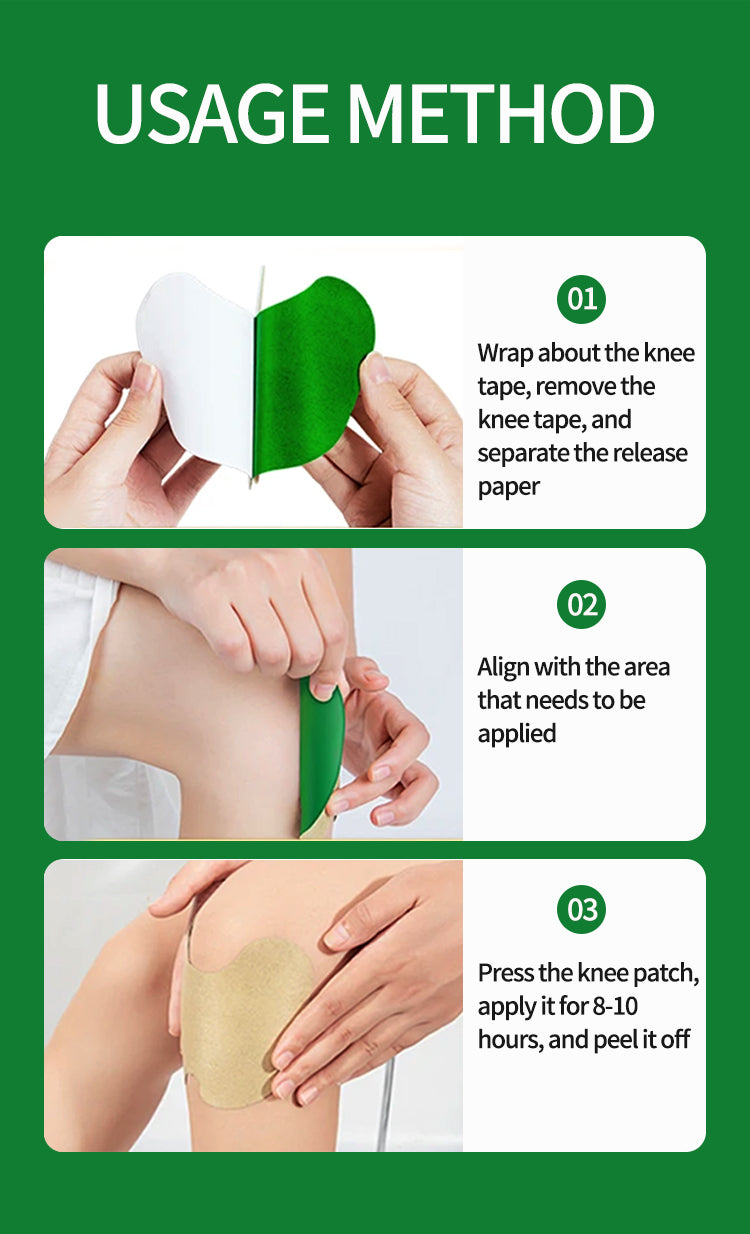 USAGE METHOD

01

Wrap about the knee tape, remove the knee tape, and separate the release paper

02

Align with the area that needs to be applied

03

Press the knee patch, apply it for 8-10 hours, and peel it off